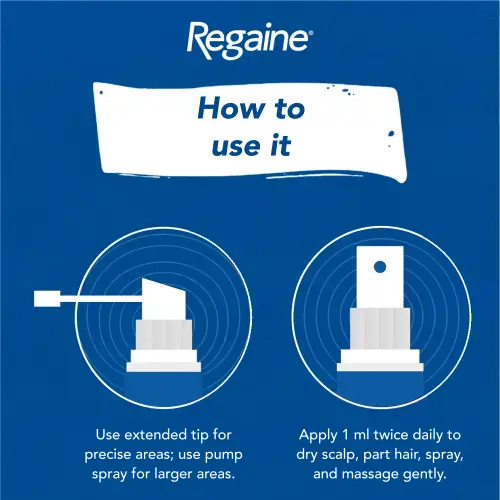 Regaine®

How to use it

Use extended tip for precise areas; use pump spray for larger areas.

Apply 1 ml twice daily to dry scalp, part hair, spray, and massage gently.